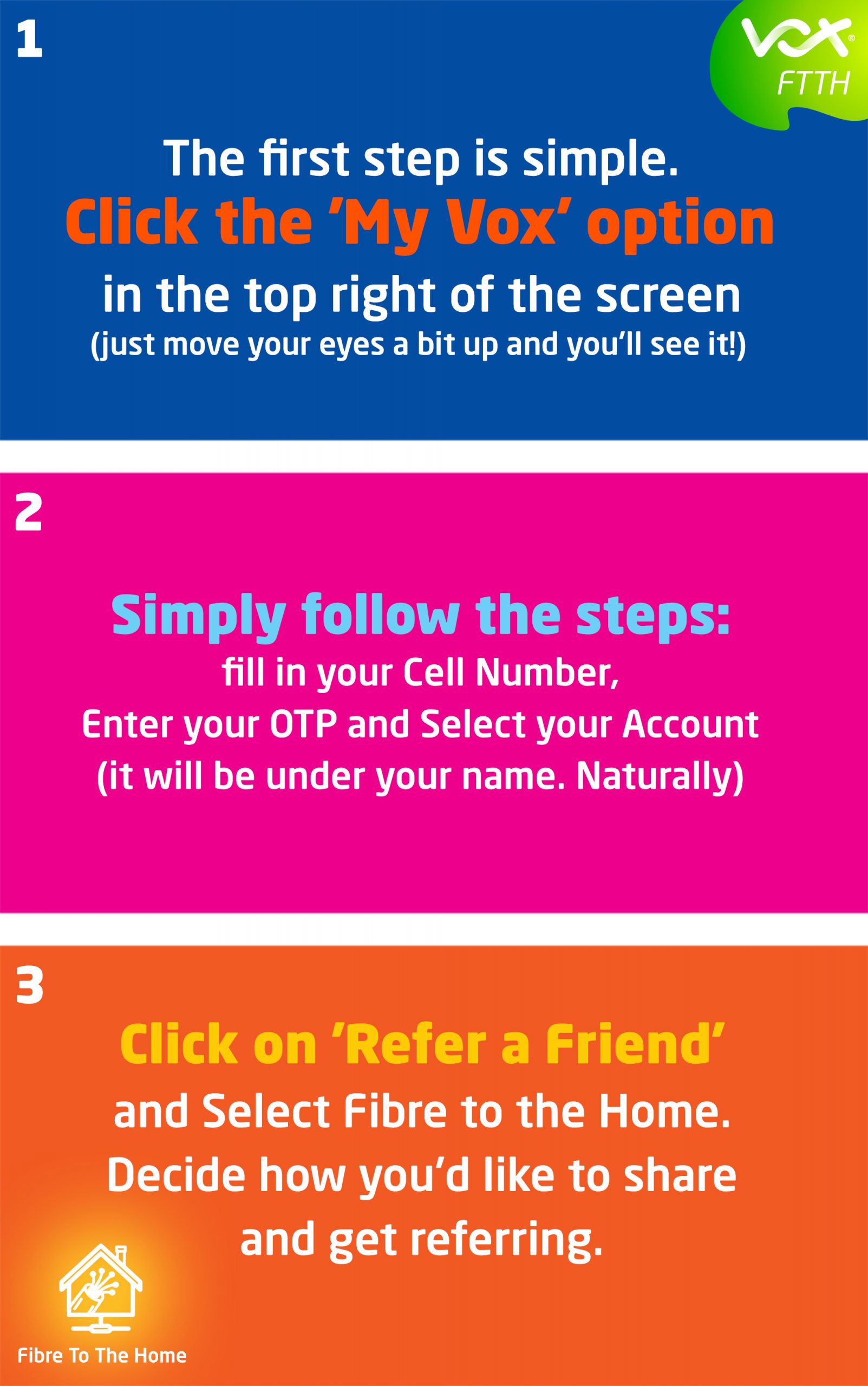 1

VOX FTTH

The first step is simple.
Click the 'My Vox' option
in the top right of the screen
(just move your eyes a bit up and you'll see it!)

2

Simply follow the steps:
fill in your Cell Number,
Enter your OTP and Select your Account
(it will be under your name. Naturally)

3

Click on 'Refer a Friend'
and Select Fibre to the Home.
Decide how you'd like to share
and get referring.

Fibre To The Home